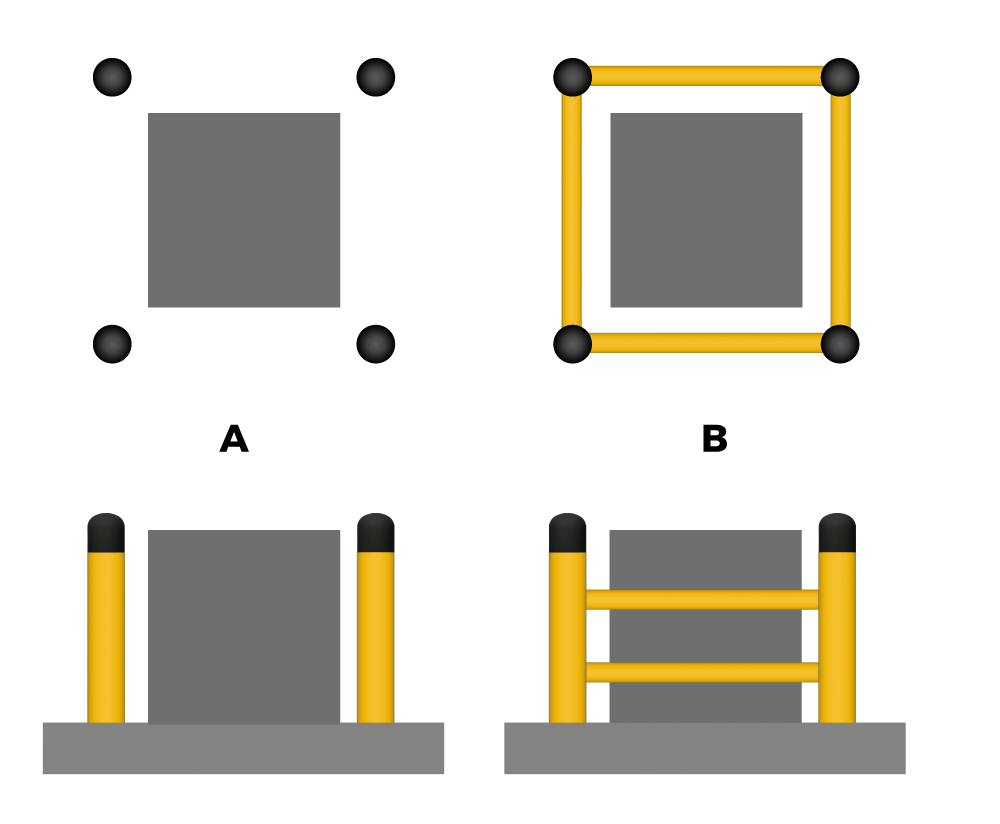 A

B